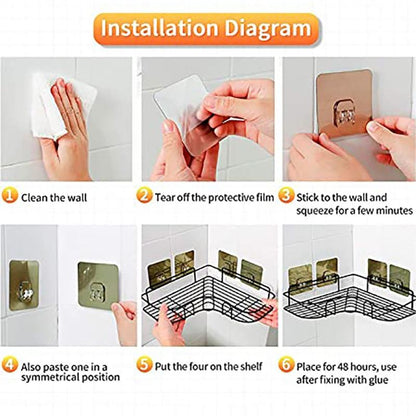 Installation Diagram

1 Clean the wall

2 Tear off the protective film

3 Stick to the wall and squeeze for a few minutes

4 Also paste one in a symmetrical position

5 Put the four on the shelf

6 Place for 48 hours, use after fixing with glue