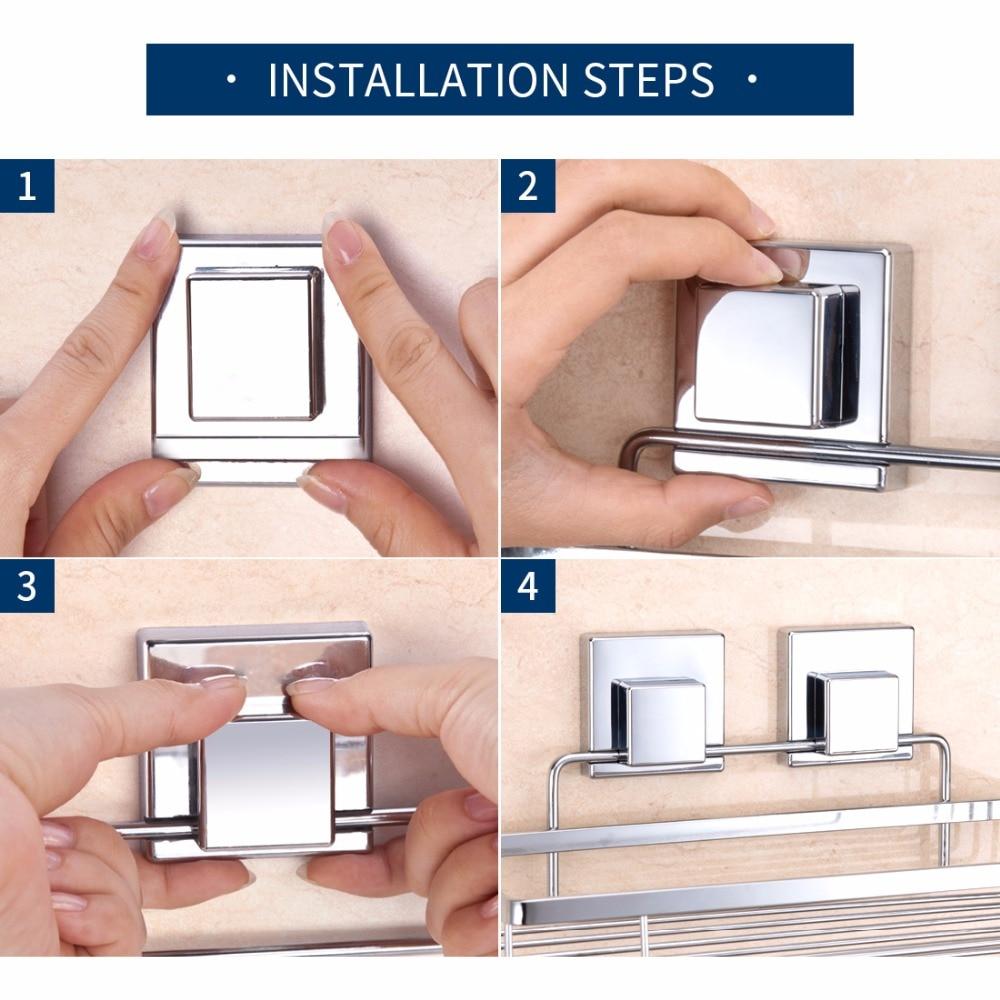 · INSTALLATION STEPS ·

1

2

3

4