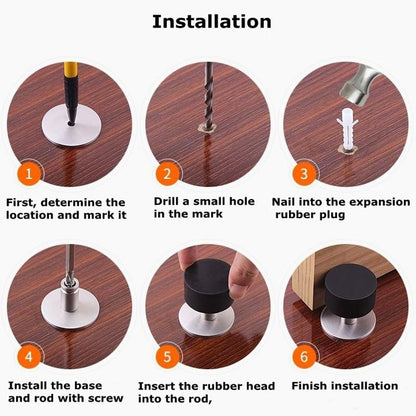 Installation

1
First, determine the location and mark it

2
Drill a small hole in the mark

3
Nail into the expansion rubber plug

4
Install the base and rod with screw

5
Insert the rubber head into the rod,

6
Finish installation